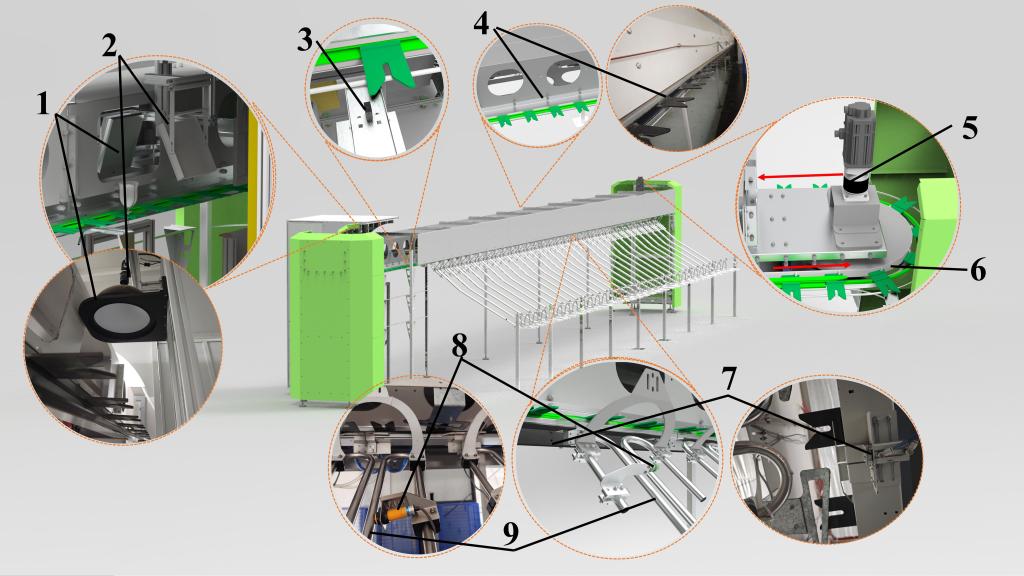 1
2
3
4
5
6
7
8
9